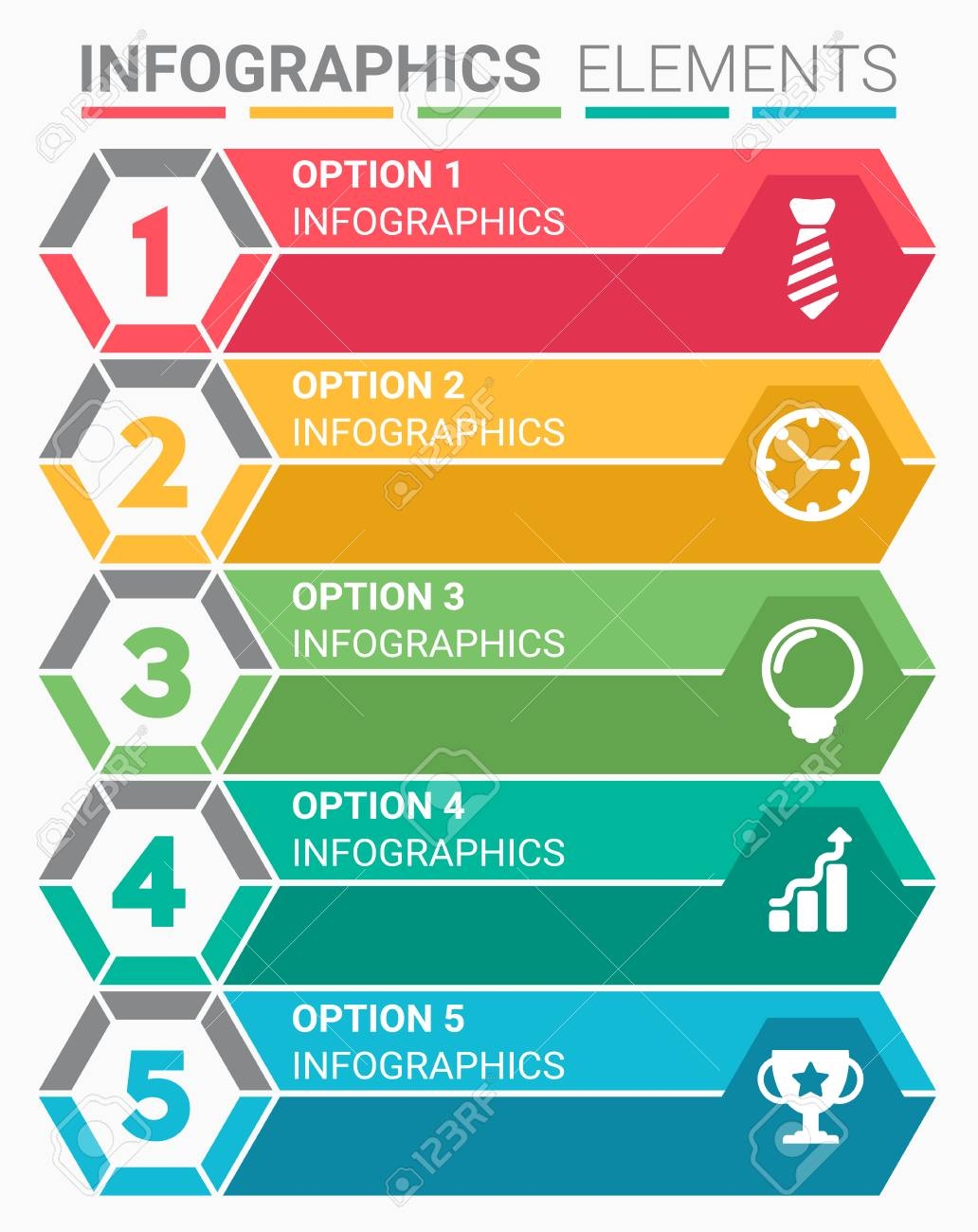 INFOGRAPHICS ELEMENTS

1
OPTION 1
INFOGRAPHICS

2
OPTION 2
INFOGRAPHICS

3
OPTION 3
INFOGRAPHICS

4
OPTION 4
INFOGRAPHICS

5
OPTION 5
INFOGRAPHICS

123RF