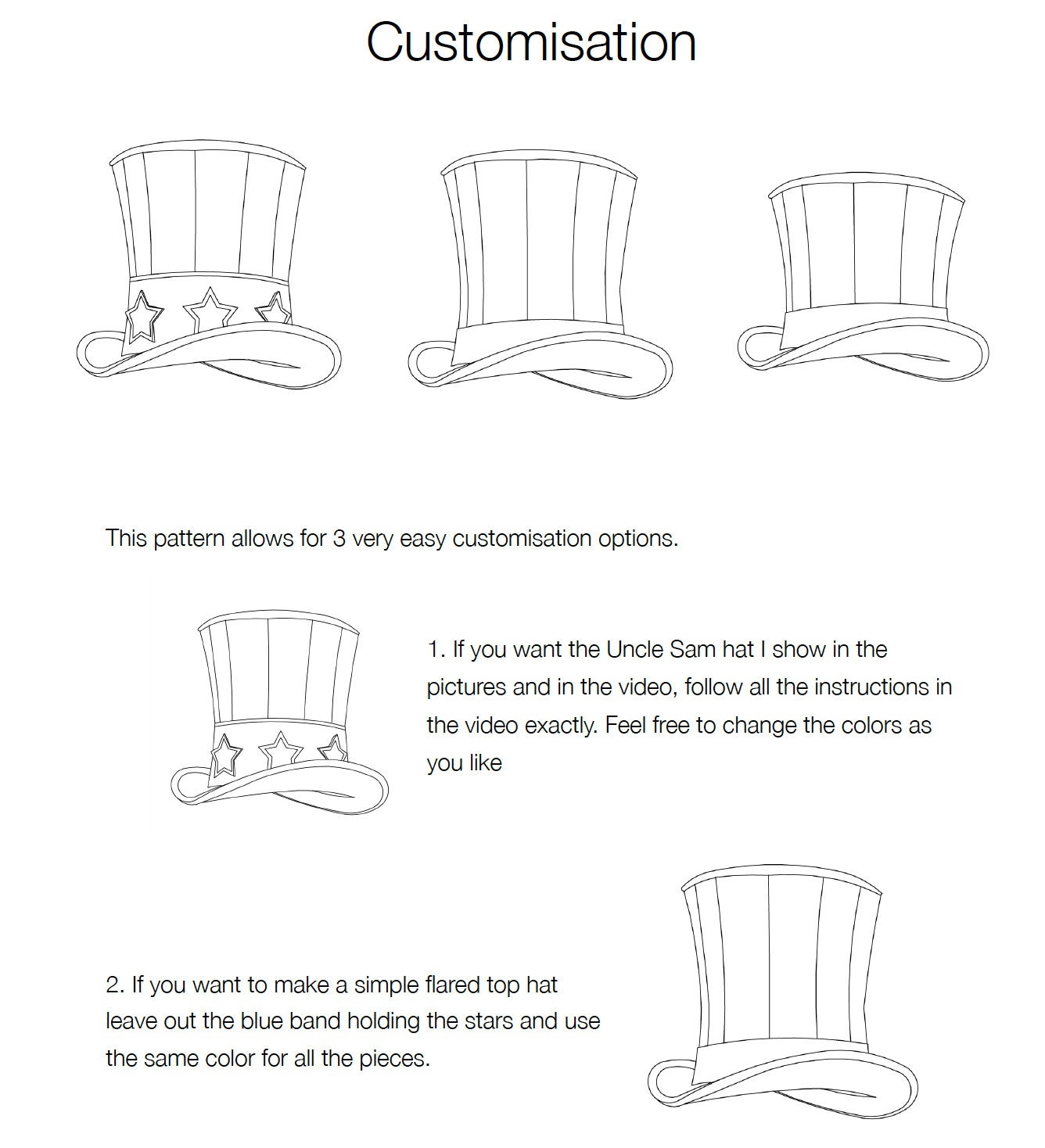 Customisation

This pattern allows for 3 very easy customisation options.

1. If you want the Uncle Sam hat I show in the pictures and in the video, follow all the instructions in the video exactly. Feel free to change the colors as you like

2. If you want to make a simple flared top hat leave out the blue band holding the stars and use the same color for all the pieces.