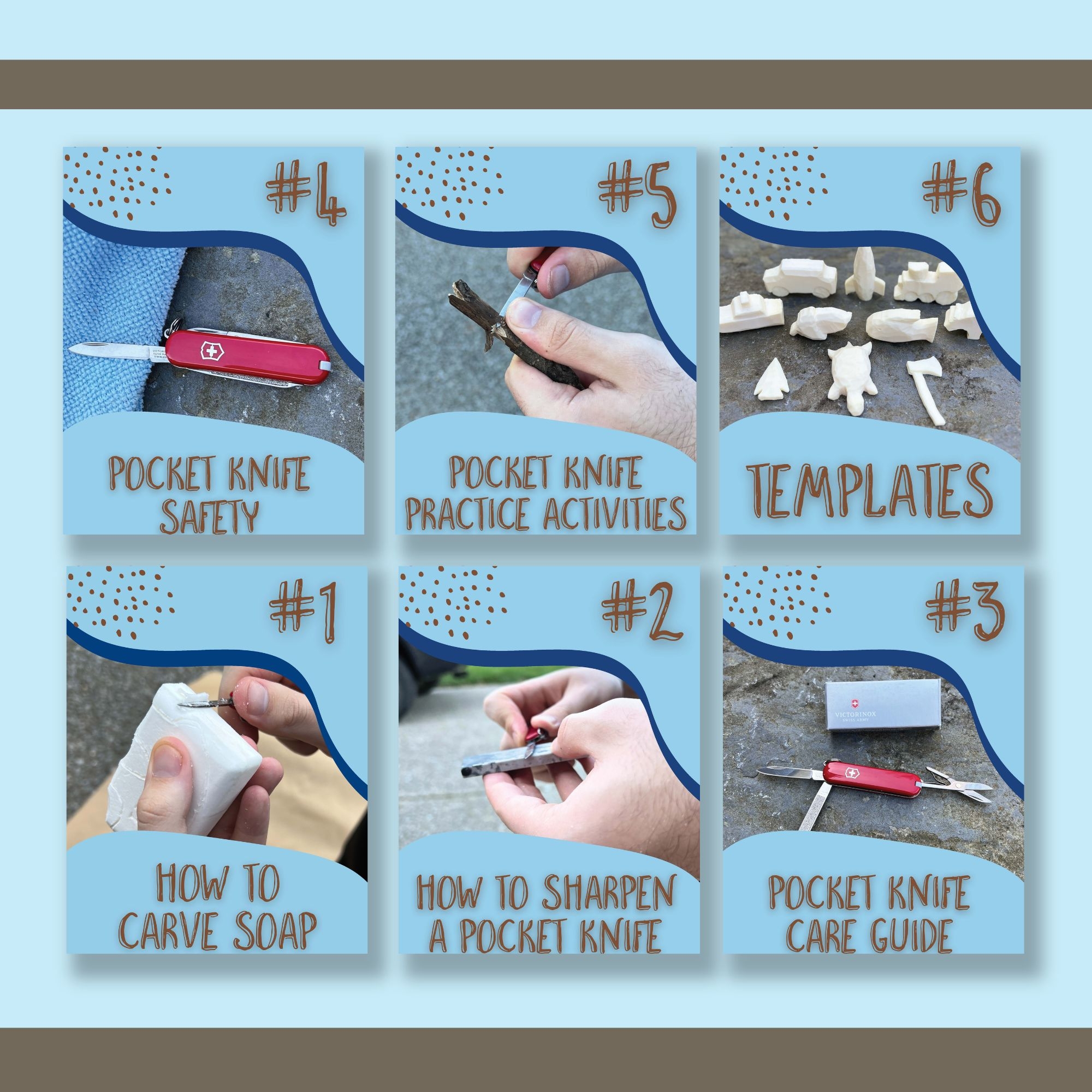 #4

POCKET KNIFE SAFETY

#5

POCKET KNIFE PRACTICE ACTIVITIES

#6

TEMPLATES

#1

HOW TO CARVE SOAP

#2

HOW TO SHARPEN A POCKET KNIFE

#3

VICTORINOX SWISS ARMY

POCKET KNIFE CARE GUIDE