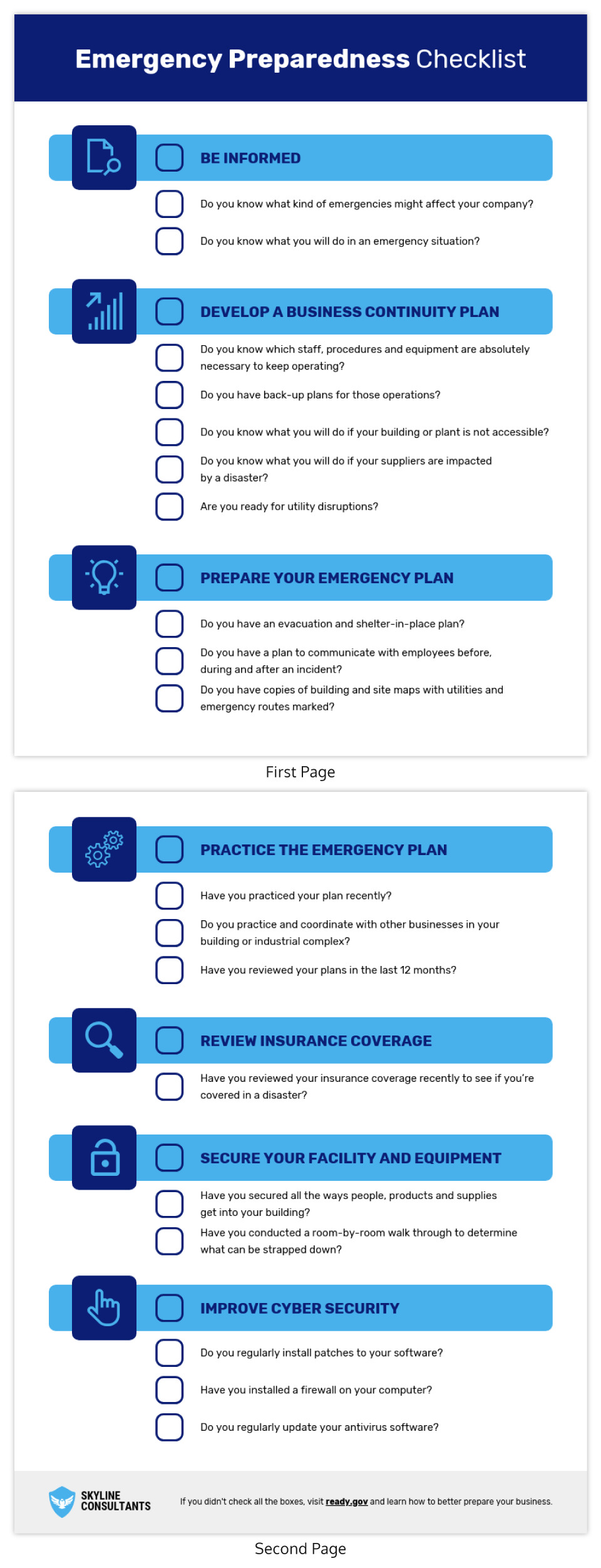 Emergency Preparedness Checklist

BE INFORMED

Do you know what kind of emergencies might affect your company?

Do you know what you will do in an emergency situation?

DEVELOP A BUSINESS CONTINUITY PLAN

Do you know which staff, procedures and equipment are absolutely necessary to keep operating?

Do you have back-up plans for those operations?

Do you know what you will do if your building or plant is not accessible?

Do you know what you will do if your suppliers are impacted by a disaster?

Are you ready for utility disruptions?

PREPARE YOUR EMERGENCY PLAN

Do you have an evacuation and shelter-in-place plan?

Do you have a plan to communicate with employees before, during and after an incident?

Do you have copies of building and site maps with utilities and emergency routes marked?

First Page

PRACTICE THE EMERGENCY PLAN

Have you practiced your plan recently?

Do you practice and coordinate with other businesses in your building or industrial complex?

Have you reviewed your plans in the last 12 months?

REVIEW INSURANCE COVERAGE

Have you reviewed your insurance coverage recently to see if you're covered in a disaster?

SECURE YOUR FACILITY AND EQUIPMENT

Have you secured all the ways people, products and supplies get into your building?

Have you conducted a room-by-room walk through to determine what can be strapped down?

IMPROVE CYBER SECURITY

Do you regularly install patches to your software?

Have you installed a firewall on your computer?

Do you regularly update your antivirus software?

SKYLINE CONSULTANTS

If you didn't check all the boxes, visit ready.gov and learn how to better prepare your business.

Second Page